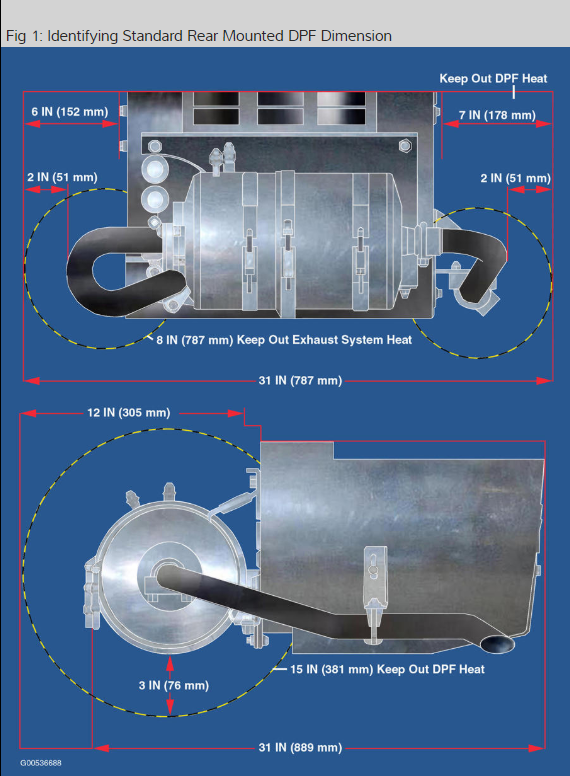 Fig 1: Identifying Standard Rear Mounted DPF Dimension

Keep Out DPF Heat

6 IN (152 mm)

7 IN (178 mm)

2 IN (51 mm)

2 IN (51 mm)

8 IN (787 mm) Keep Out Exhaust System Heat

31 IN (787 mm)

12 IN (305 mm)

15 IN (381 mm) Keep Out DPF Heat

3 IN (76 mm)

31 IN (889 mm)

G00536688