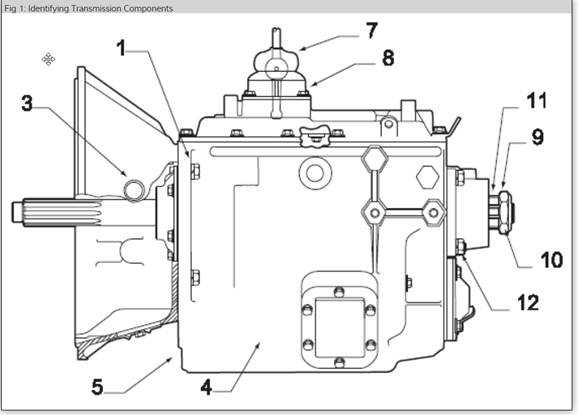 Fig 1: Identifying Transmission Components

1
7
8
3
11
9
10
12
5
4