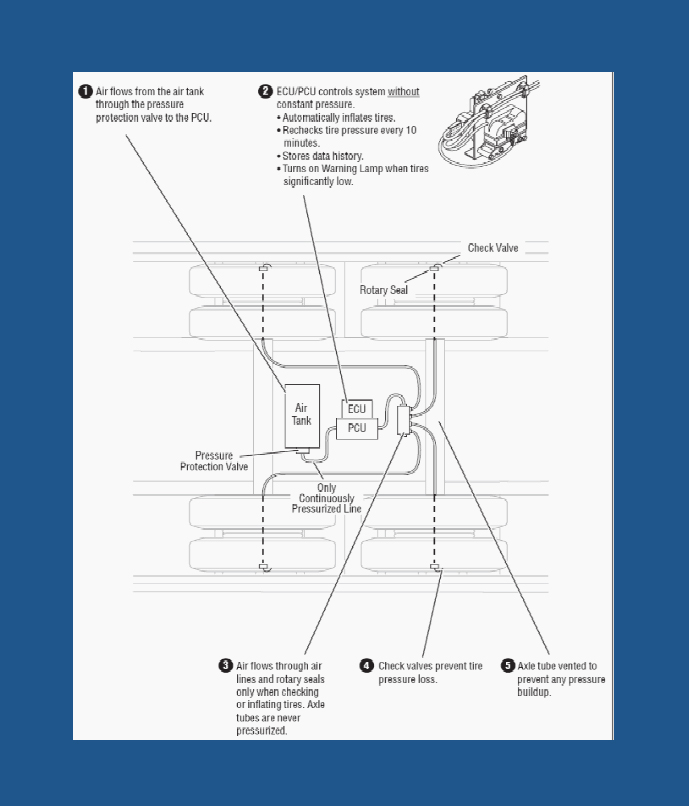 1 Air flows from the air tank through the pressure protection valve to the PCU.

2 ECU/PCU controls system without constant pressure.
• Automatically inflates tires.
• Rechecks tire pressure every 10 minutes.
• Stores data history.
• Turns on Warning Lamp when tires significantly low.

Check Valve

Rotary Seal

Air Tank

ECU

PCU

Pressure Protection Valve

Only Continuously Pressurized Line

3 Air flows through air lines and rotary seals only when checking or inflating tires. Axle tubes are never pressurized.

4 Check valves prevent tire pressure loss.

5 Axle tube vented to prevent any pressure buildup.