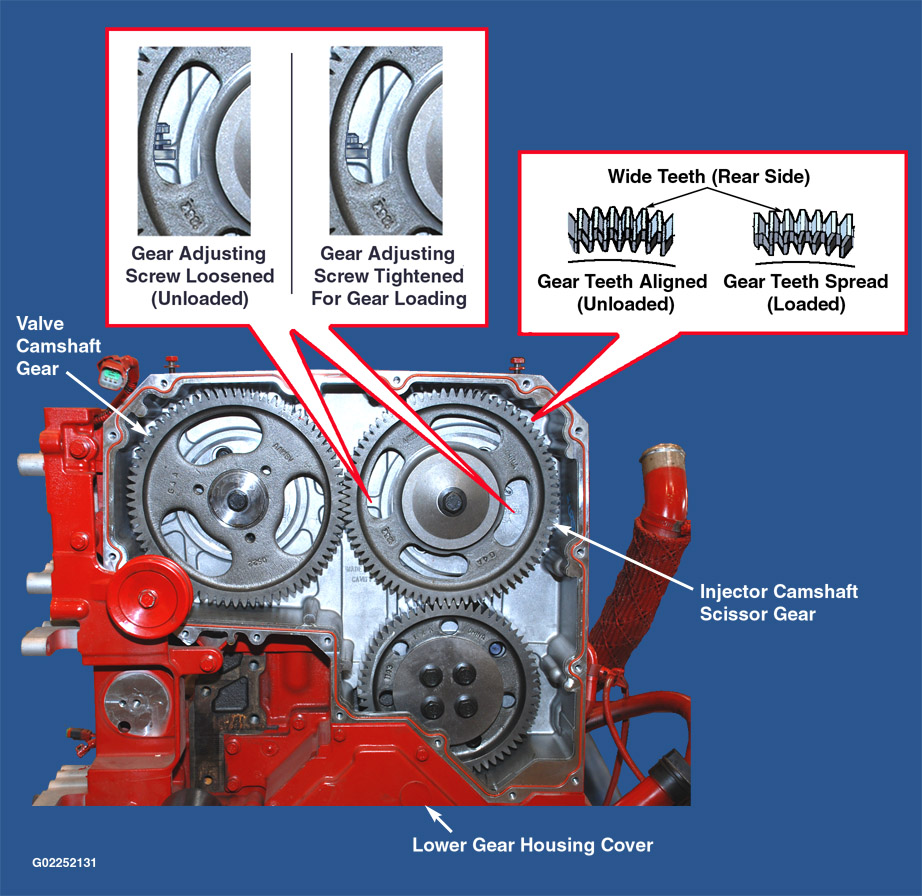 Gear Adjusting Screw Loosened (Unloaded)

Gear Adjusting Screw Tightened For Gear Loading

Wide Teeth (Rear Side)

Gear Teeth Aligned (Unloaded)

Gear Teeth Spread (Loaded)

Valve Camshaft Gear

Injector Camshaft Scissor Gear

Lower Gear Housing Cover

G02252131