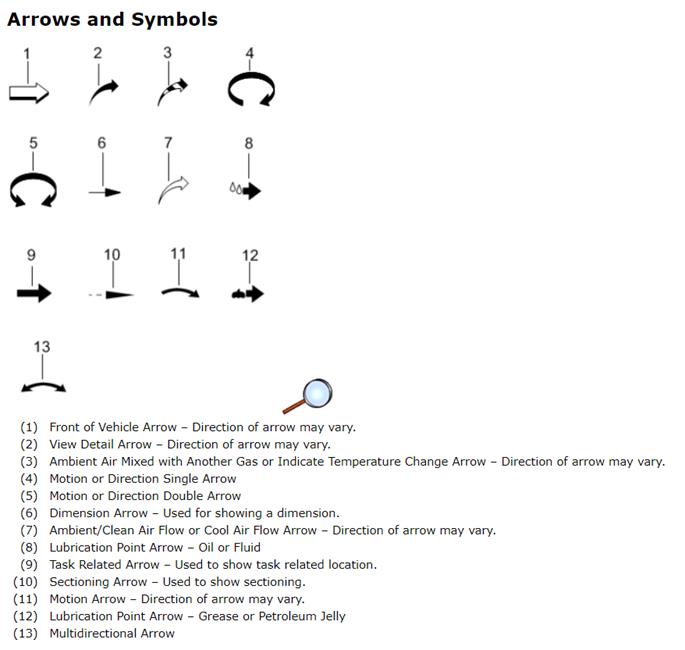 Arrows and Symbols

1 2 3 4

5 6 7 8

9 10 11 12

13

(1) Front of Vehicle Arrow – Direction of arrow may vary.
(2) View Detail Arrow – Direction of arrow may vary.
(3) Ambient Air Mixed with Another Gas or Indicate Temperature Change Arrow – Direction of arrow may vary.
(4) Motion or Direction Single Arrow
(5) Motion or Direction Double Arrow
(6) Dimension Arrow – Used for showing a dimension.
(7) Ambient/Clean Air Flow or Cool Air Flow Arrow – Direction of arrow may vary.
(8) Lubrication Point Arrow – Oil or Fluid
(9) Task Related Arrow – Used to show task related location.
(10) Sectioning Arrow – Used to show sectioning.
(11) Motion Arrow – Direction of arrow may vary.
(12) Lubrication Point Arrow – Grease or Petroleum Jelly
(13) Multidirectional Arrow